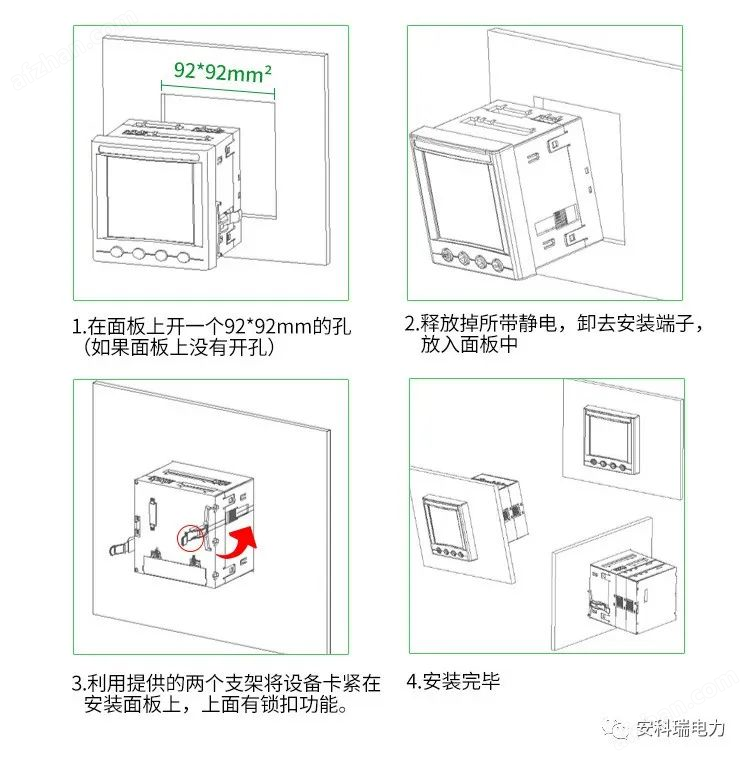 afzhan.com

92*92mm²

1.在面板上开一个92*92mm的孔（如果面板上没有开孔）

2.释放掉所带静电，卸去安装端子，放入面板中

3.利用提供的两个支架将设备卡紧在安装面板上，上面有锁扣功能。

4.安装完毕

afzhan.com

安科瑞电力